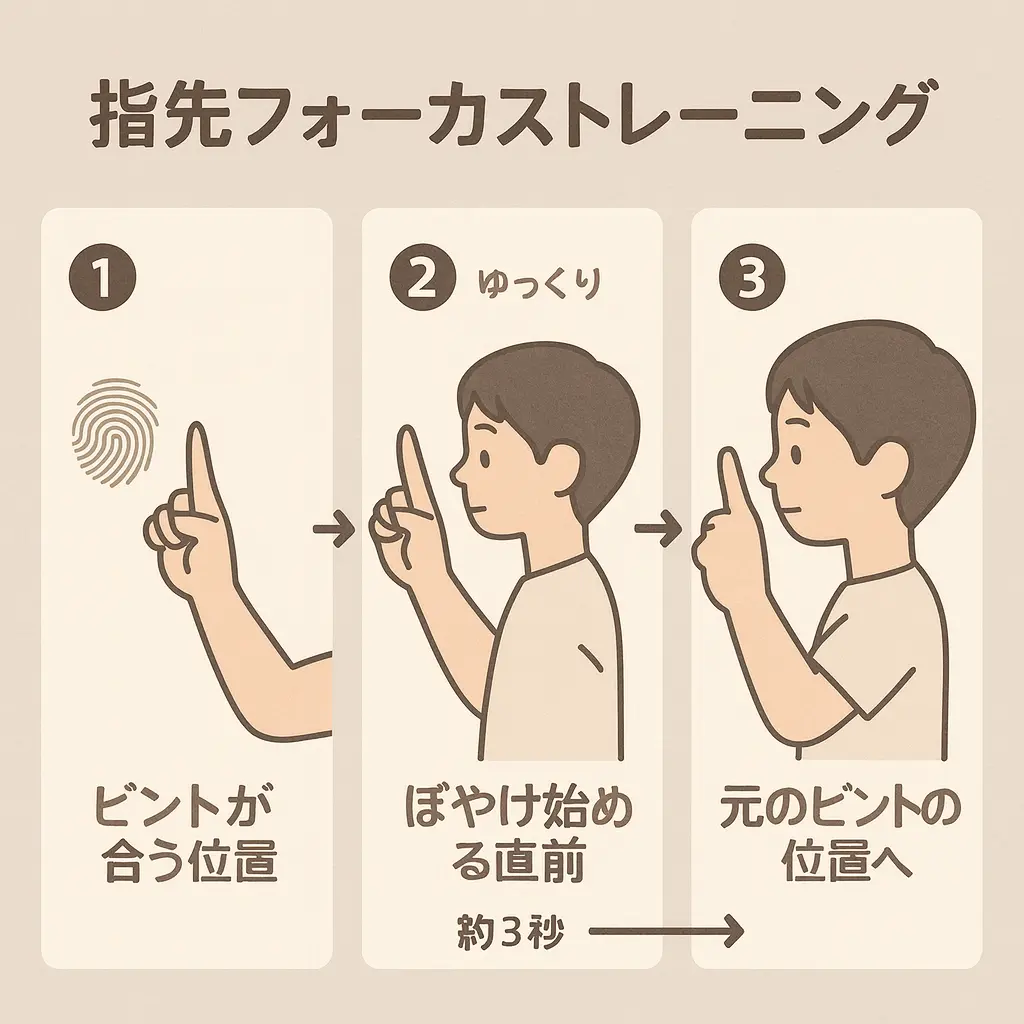 指先フォーカストレーニング

1

ビントが合う位置

2 ゆっくり

ぼやけ始める直前

約3秒

3

元のビントの位置へ